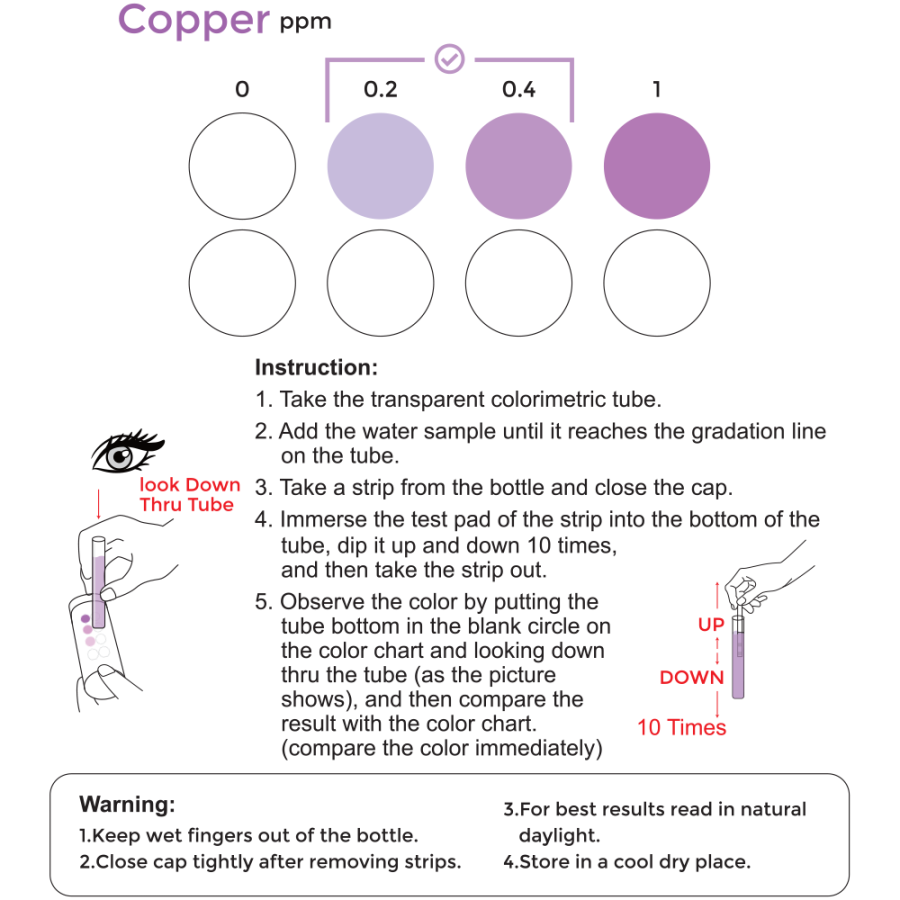 Copper ppm

0
0.2
0.4
1

Instruction:
1. Take the transparent colorimetric tube.
2. Add the water sample until it reaches the gradation line on the tube.
3. Take a strip from the bottle and close the cap.
4. Immerse the test pad of the strip into the bottom of the tube, dip it up and down 10 times, and then take the strip out.
5. Observe the color by putting the tube bottom in the blank circle on the color chart and looking down thru the tube (as the picture shows), and then compare the result with the color chart. (compare the color immediately)

look Down Thru Tube

UP
DOWN
10 Times

Warning:
1.Keep wet fingers out of the bottle.
2.Close cap tightly after removing strips.
3.For best results read in natural daylight.
4.Store in a cool dry place.